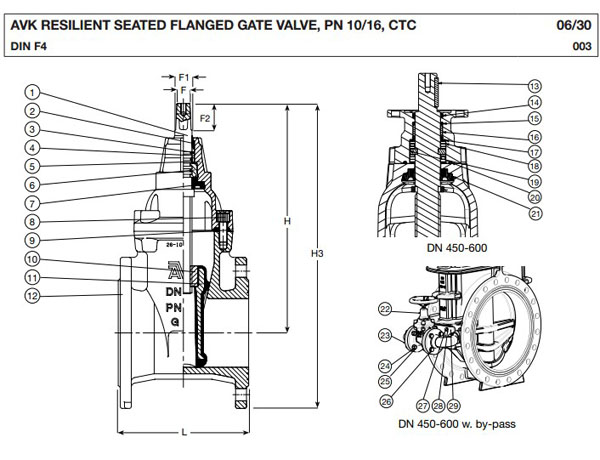 AVK RESILIENT SEATED FLANGED GATE VALVE, PN 10/16, CTC
06/30
DIN F4
003

F1
F
F2
1
2
3
4
5
6
7
8
9
10
11
12
26-10
DN
PN
G
H
H3
L

13
14
15
16
17
18
19
20
21
DN 450-600

22
23
24
25
26
27
28
29
DN 450-600 w. by-pass